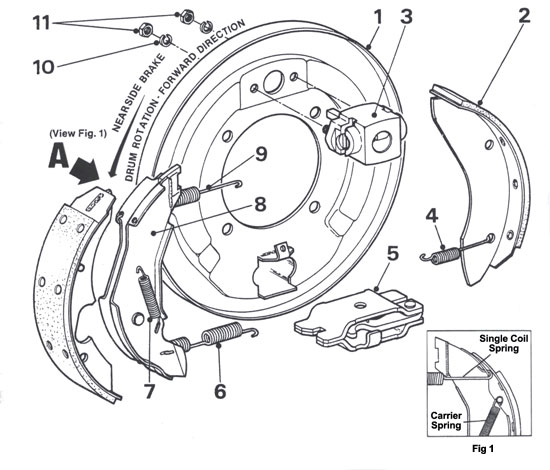 11
10
NEARSIDE BRAKE
DRUM ROTATION - FORWARD DIRECTION
1
3
2
(View Fig. 1)
A
9
8
4
5
7
6
Single Coil Spring
Carrier Spring
Fig 1